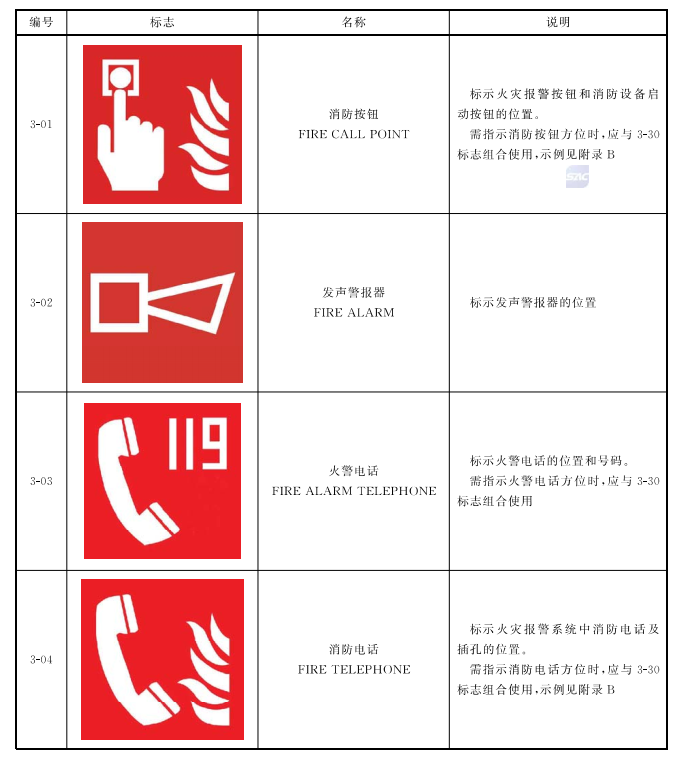 | 编号 | 标志 | 名称 | 说明 |
|---|---|---|---|
| 3-01 | | 消防按钮 FIRE CALL POINT | 标示火灾报警按钮和消防设备启动按钮的位置。 需指示消防按钮方位时,应与 3-30 标志组合使用,示例见附录 B SAC |
| 3-02 | | 发声警报器 FIRE ALARM | 标示发声警报器的位置 |
| 3-03 | 119 | 火警电话 FIRE ALARM TELEPHONE | 标示火警电话的位置和号码。 需指示火警电话方位时,应与 3-30 标志组合使用 |
| 3-04 | | 消防电话 FIRE TELEPHONE | 标示火灾报警系统中消防电话及插孔的位置。 需指示消防电话方位时,应与 3-30 标志组合使用,示例见附录 B |